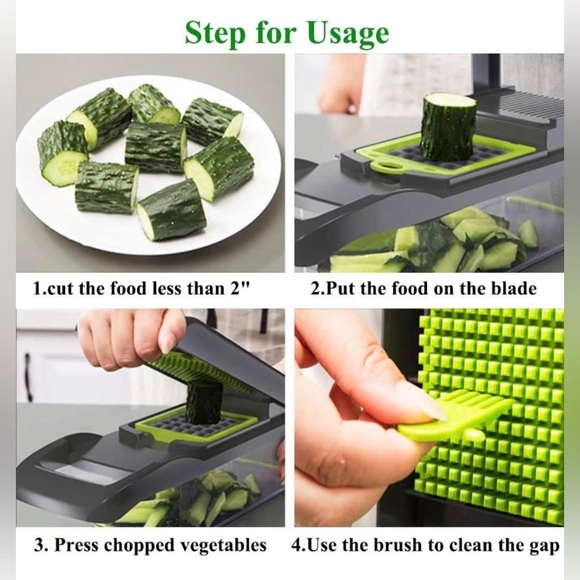 Step for Usage

1.cut the food less than 2"

2.Put the food on the blade

3. Press chopped vegetables

4.Use the brush to clean the gap